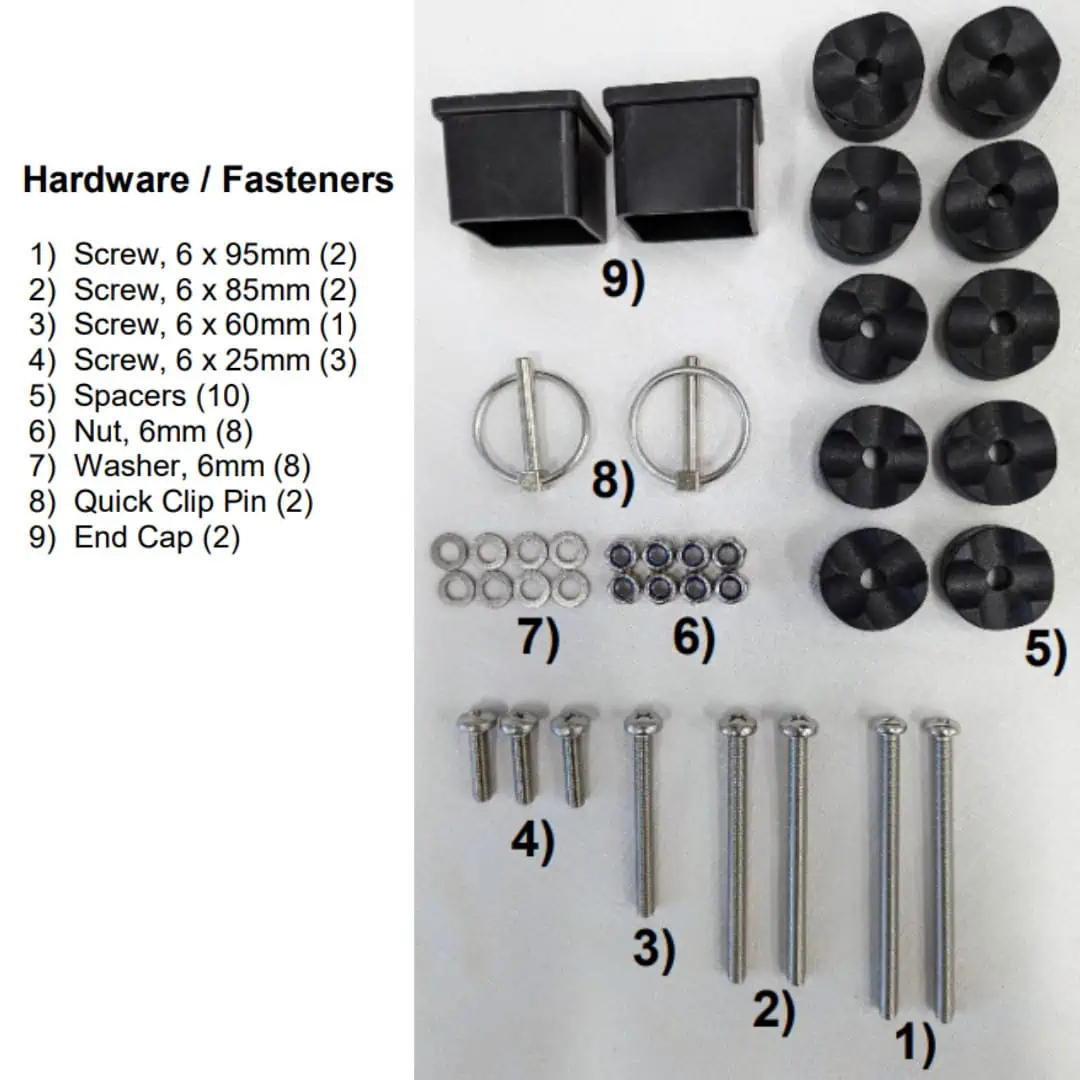 Hardware / Fasteners

1) Screw, 6 x 95mm (2)
2) Screw, 6 x 85mm (2)
3) Screw, 6 x 60mm (1)
4) Screw, 6 x 25mm (3)
5) Spacers (10)
6) Nut, 6mm (8)
7) Washer, 6mm (8)
8) Quick Clip Pin (2)
9) End Cap (2)

9)

8)

7)

6)

5)

4)

3)

2)

1)