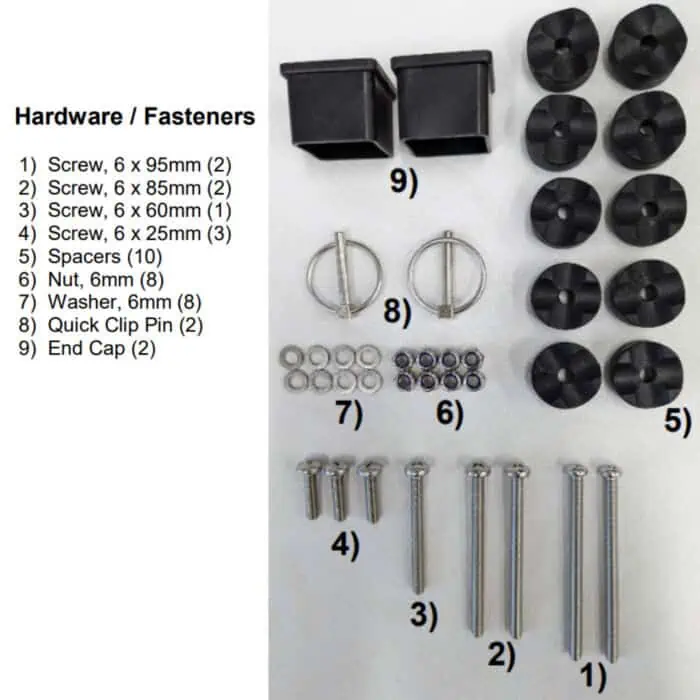 Hardware / Fasteners

1) Screw, 6 x 95mm (2)
2) Screw, 6 x 85mm (2)
3) Screw, 6 x 60mm (1)
4) Screw, 6 x 25mm (3)
5) Spacers (10)
6) Nut, 6mm (8)
7) Washer, 6mm (8)
8) Quick Clip Pin (2)
9) End Cap (2)

9)

8)

7)

6)

5)

4)

3)

2)

1)