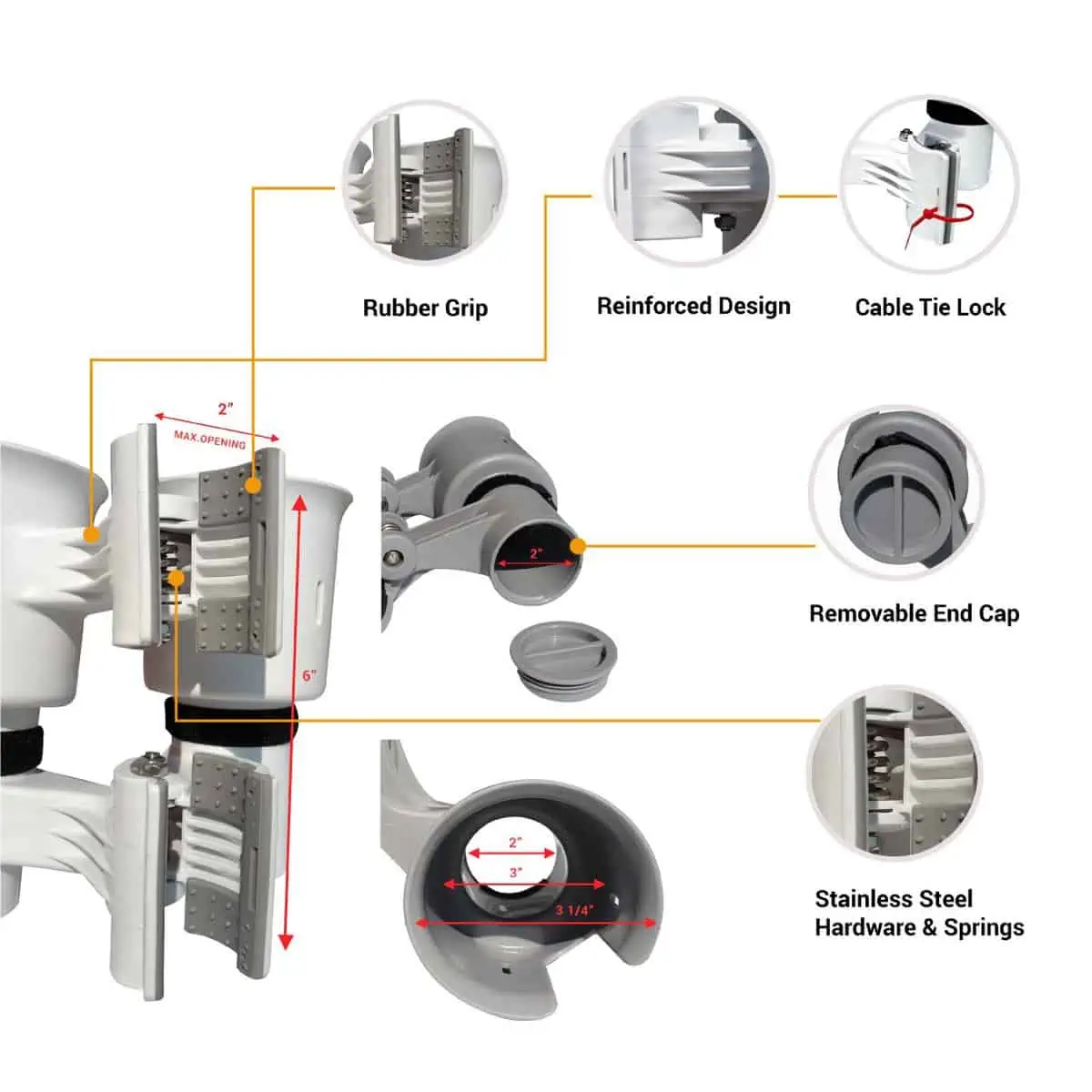 Rubber Grip

Reinforced Design

Cable Tie Lock

2"
MAX.OPENING

6"

2"

Removable End Cap

2"
3"
3 1/4"

Stainless Steel Hardware & Springs